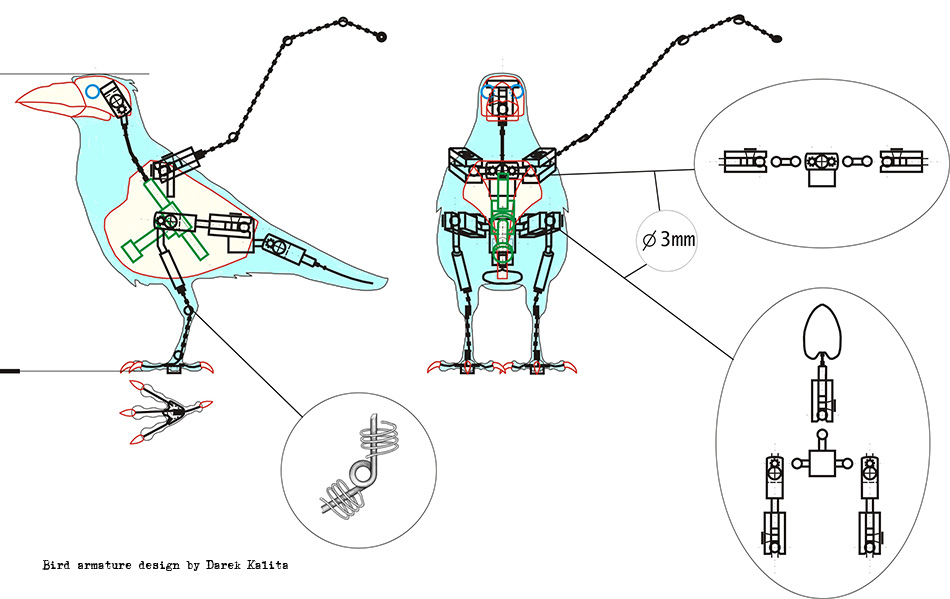 $\varnothing$ 3mm

Bird armature design by Darek Kalita